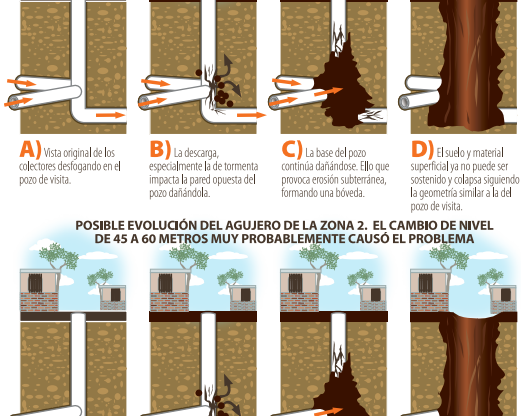 A) Vista original de los colectores desfogando en el pozo de visita.

B) La descarga, especialmente la de tormenta impacta la pared opuesta del pozo dañándola.

C) La base del pozo continúa dañándose. Ello que provoca erosión subterránea, formando una bóveda.

D) El suelo y material superficial ya no puede ser sostenido y colapsa siguiendo la geometría similar a la del pozo de visita.

POSIBLE EVOLUCIÓN DEL AGUJERO DE LA ZONA 2. EL CAMBIO DE NIVEL DE 45 A 60 METROS MUY PROBABLEMENTE CAUSÓ EL PROBLEMA