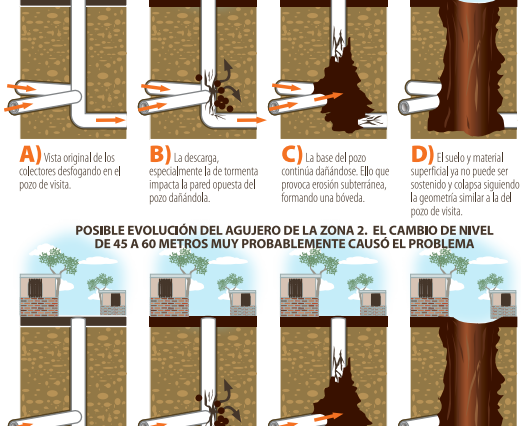 A) Vista original de los colectores desfogando en el pozo de visita.

B) La descarga, especialmente la de tormenta impacta la pared opuesta del pozo dañándola.

C) La base del pozo continúa dañándose. Ello que provoca erosión subterránea, formando una bóveda.

D) El suelo y material superficial ya no puede ser sostenido y colapsa siguiendo la geometría similar a la del pozo de visita.

POSIBLE EVOLUCIÓN DEL AGUJERO DE LA ZONA 2. EL CAMBIO DE NIVEL DE 45 A 60 METROS MUY PROBABLEMENTE CAUSÓ EL PROBLEMA